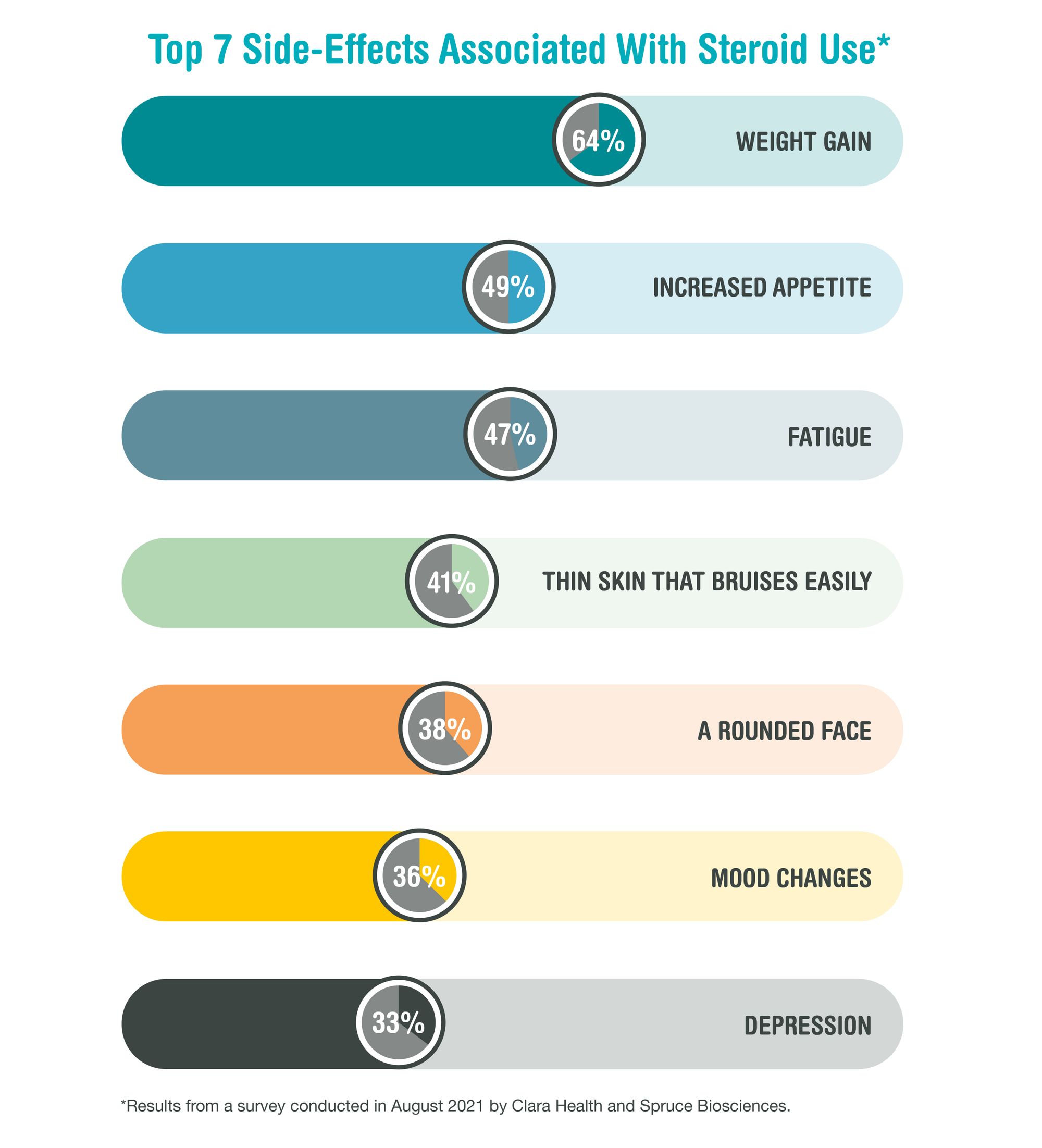 Top 7 Side-Effects Associated With Steroid Use*

64% WEIGHT GAIN

49% INCREASED APPETITE

47% FATIGUE

41% THIN SKIN THAT BRUISES EASILY

38% A ROUNDED FACE

36% MOOD CHANGES

33% DEPRESSION

*Results from a survey conducted in August 2021 by Clara Health and Spruce Biosciences.